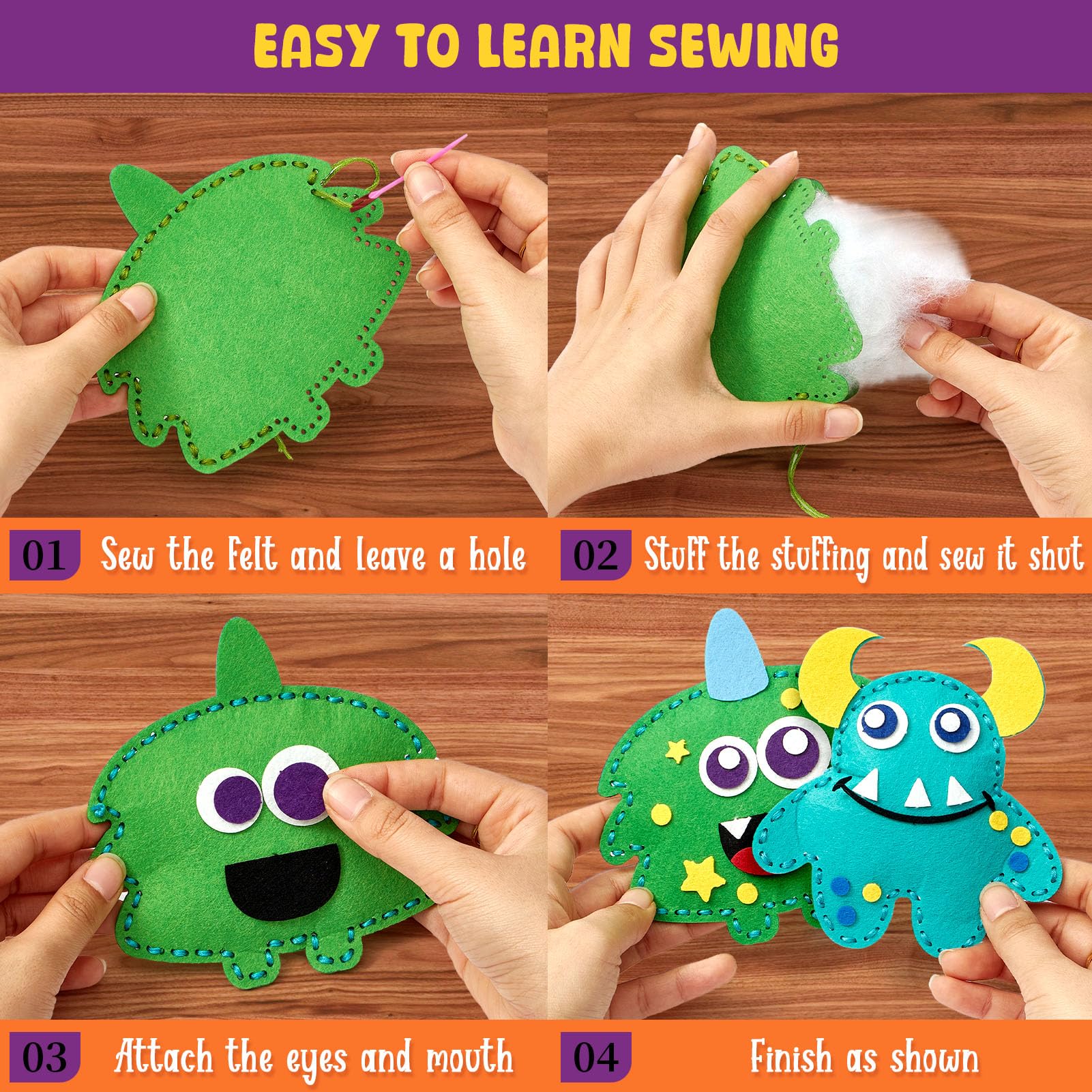 EASY TO LEARN SEWING

01 Sew the felt and leave a hole

02 Stuff the stuffing and sew it shut

03 Attach the eyes and mouth

04 Finish as shown